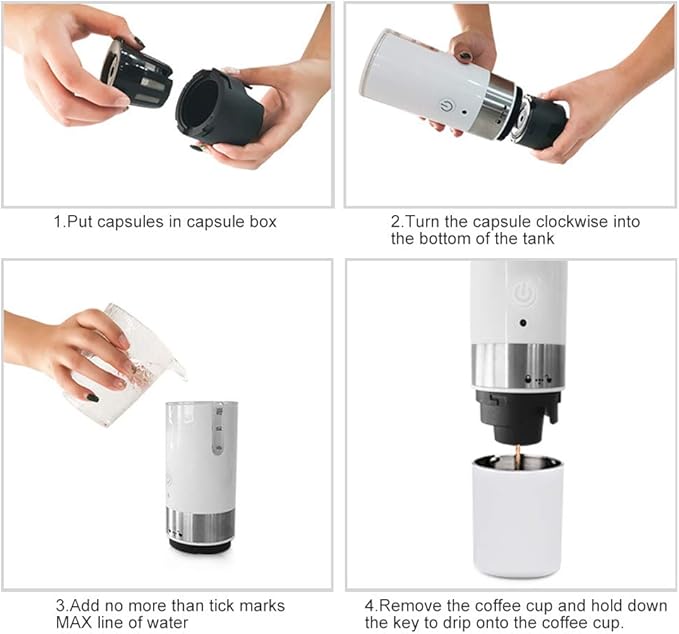 1.Put capsules in capsule box

2.Turn the capsule clockwise into the bottom of the tank

3.Add no more than tick marks MAX line of water

4.Remove the coffee cup and hold down the key to drip onto the coffee cup.