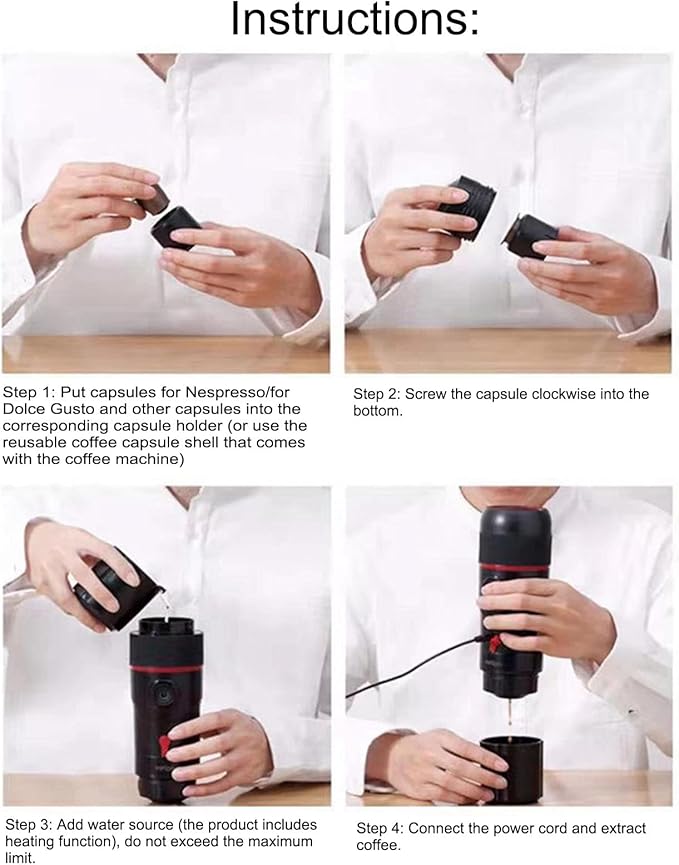 Instructions:

Step 1: Put capsules for Nespresso/for Dolce Gusto and other capsules into the corresponding capsule holder (or use the reusable coffee capsule shell that comes with the coffee machine)

Step 2: Screw the capsule clockwise into the bottom.

Step 3: Add water source (the product includes heating function), do not exceed the maximum limit.

Step 4: Connect the power cord and extract coffee.