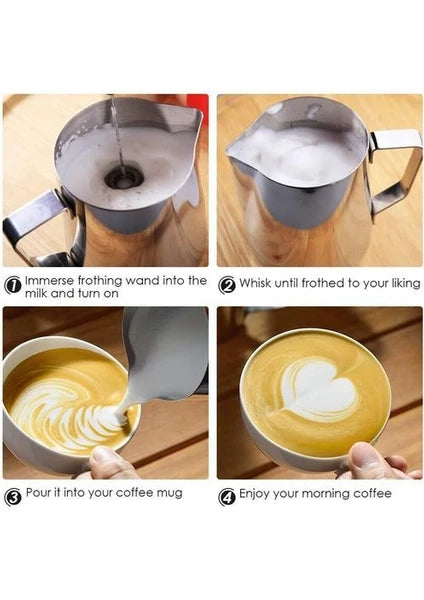 1 Immerse frothing wand into the milk and turn on

2 Whisk until frothed to your liking

3 Pour it into your coffee mug

4 Enjoy your morning coffee