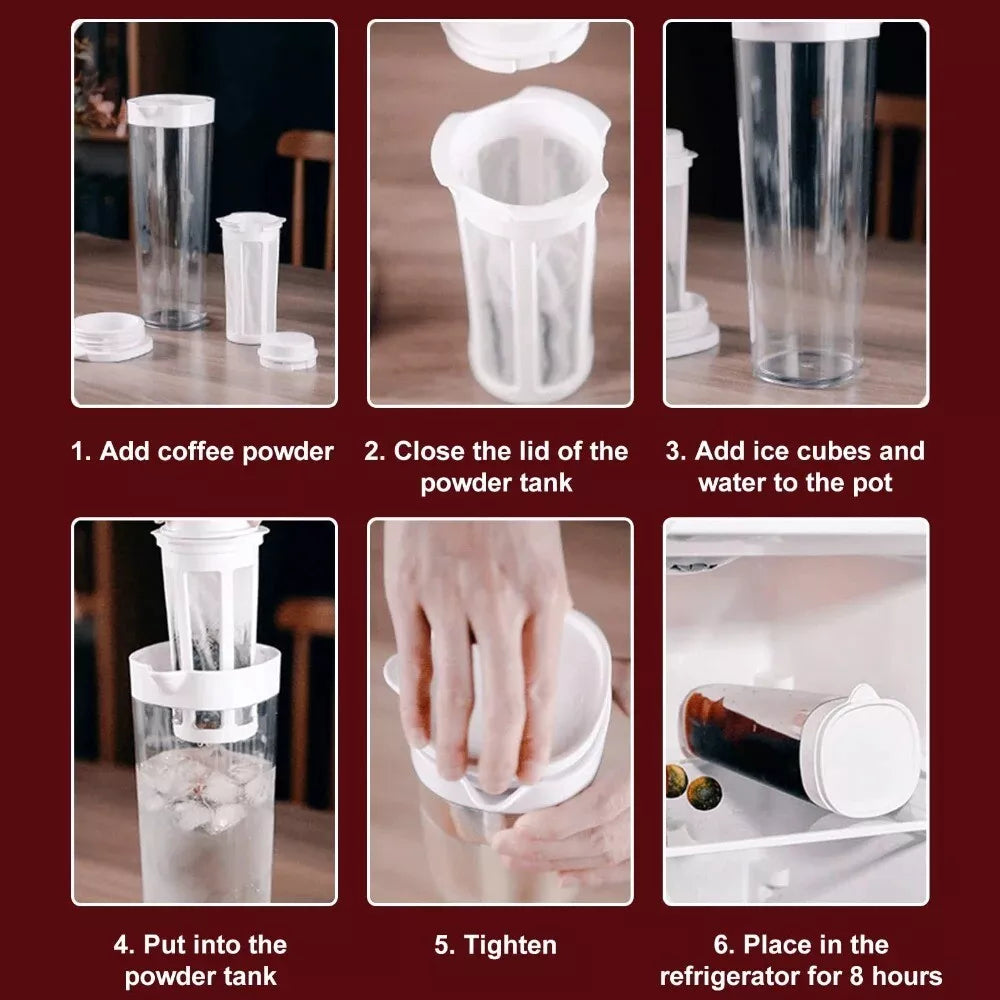 1. Add coffee powder

2. Close the lid of the powder tank

3. Add ice cubes and water to the pot

4. Put into the powder tank

5. Tighten

6. Place in the refrigerator for 8 hours