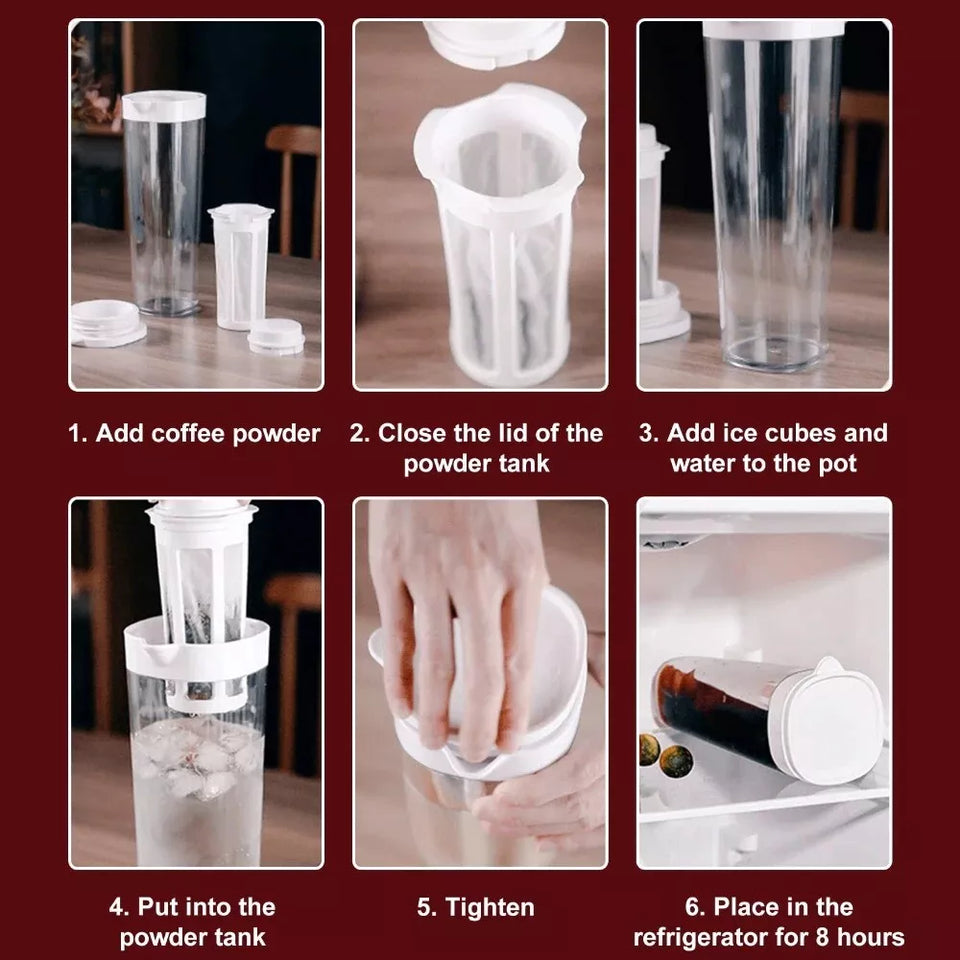 1. Add coffee powder

2. Close the lid of the powder tank

3. Add ice cubes and water to the pot

4. Put into the powder tank

5. Tighten

6. Place in the refrigerator for 8 hours