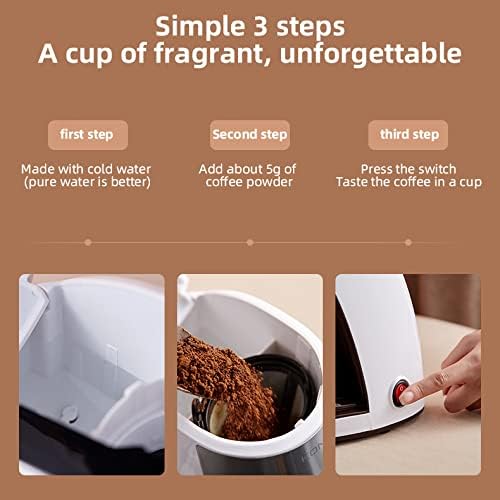 Simple 3 steps
A cup of fragrant, unforgettable

first step

Made with cold water
(pure water is better)

Second step

Add about 5g of
coffee powder

third step

Press the switch
Taste the coffee in a cup